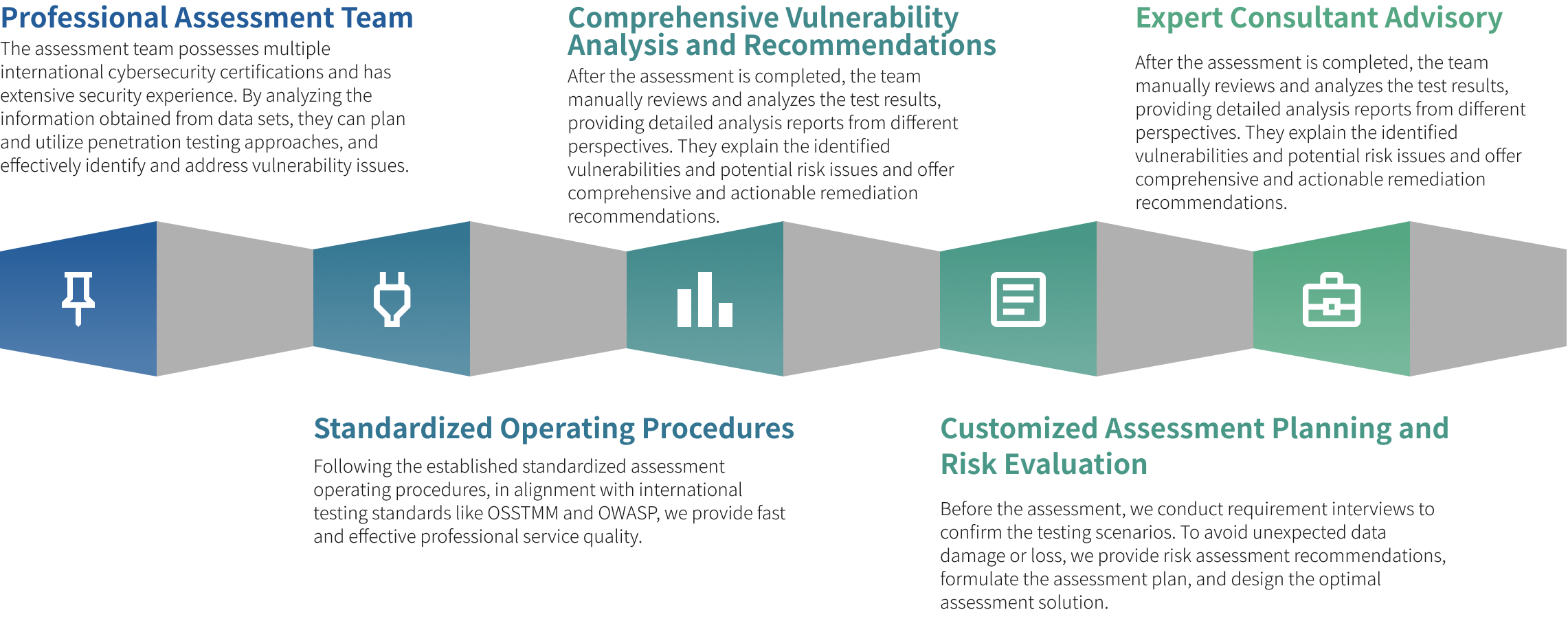 Professional Assessment Team

The assessment team possesses multiple international cybersecurity certifications and has extensive security experience. By analyzing the information obtained from data sets, they can plan and utilize penetration testing approaches, and effectively identify and address vulnerability issues.

Comprehensive Vulnerability Analysis and Recommendations

After the assessment is completed, the team manually reviews and analyzes the test results, providing detailed analysis reports from different perspectives. They explain the identified vulnerabilities and potential risk issues and offer comprehensive and actionable remediation recommendations.

Expert Consultant Advisory

After the assessment is completed, the team manually reviews and analyzes the test results, providing detailed analysis reports from different perspectives. They explain the identified vulnerabilities and potential risk issues and offer comprehensive and actionable remediation recommendations.

Standardized Operating Procedures

Following the established standardized assessment operating procedures, in alignment with international testing standards like OSSTMM and OWASP, we provide fast and effective professional service quality.

Customized Assessment Planning and Risk Evaluation

Before the assessment, we conduct requirement interviews to confirm the testing scenarios. To avoid unexpected data damage or loss, we provide risk assessment recommendations, formulate the assessment plan, and design the optimal assessment solution.